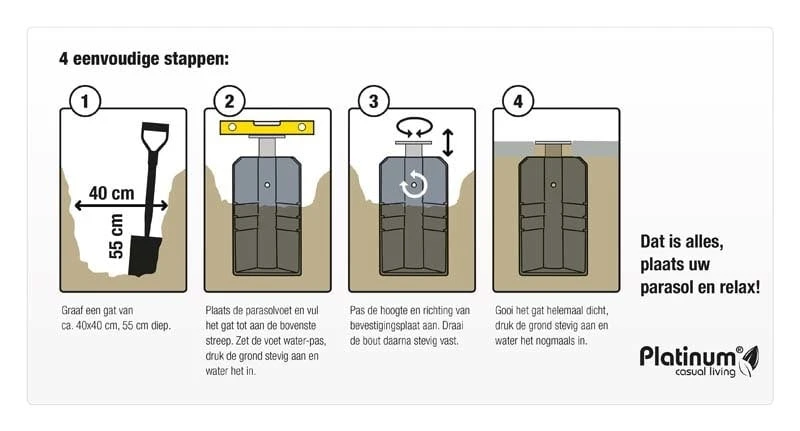 4 eenvoudige stappen:

1

40 cm

55 cm

Graaf een gat van ca. 40x40 cm, 55 cm diep.

2

Plaats de parasolvoet en vul het gat tot aan de bovenste streep. Zet de voet water-pas, druk de grond stevig aan en water het in.

3

Pas de hoogte en richting van bevestigingsplaat aan. Draai de bout daarna stevig vast.

4

Gooi het gat helemaal dicht, druk de grond stevig aan en water het nogmaals in.

Dat is alles, plaats uw parasol en relax!

Platinum®
casual living